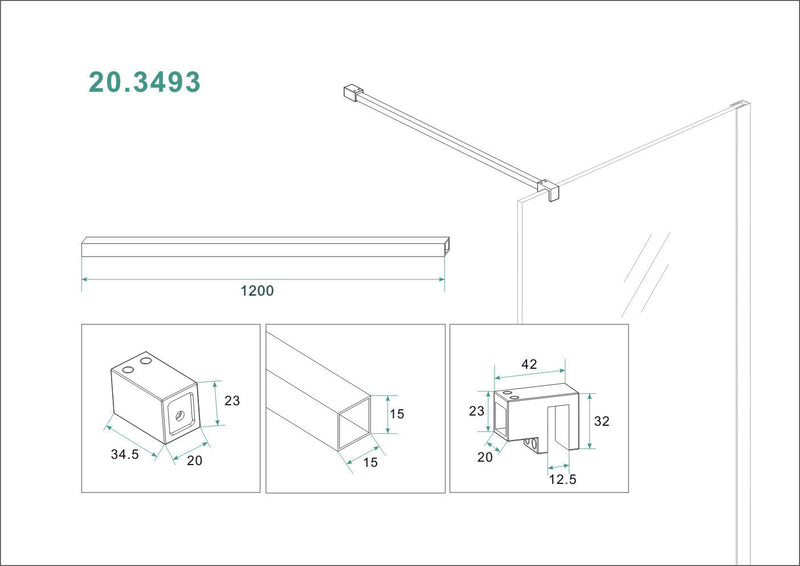 20.3493

1200

23
34.5
20

15
15

42
23
32
20
12.5