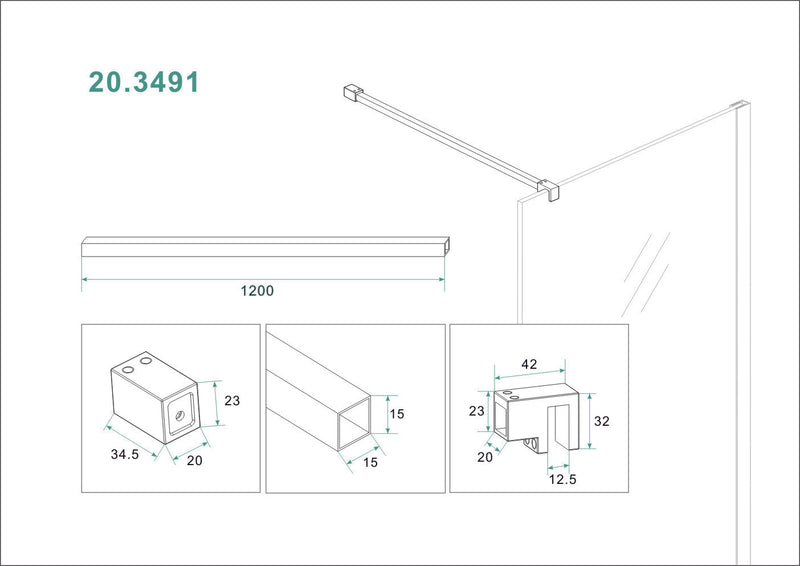 20.3491

1200

23
34.5
20

15
15

42
23
32
20
12.5